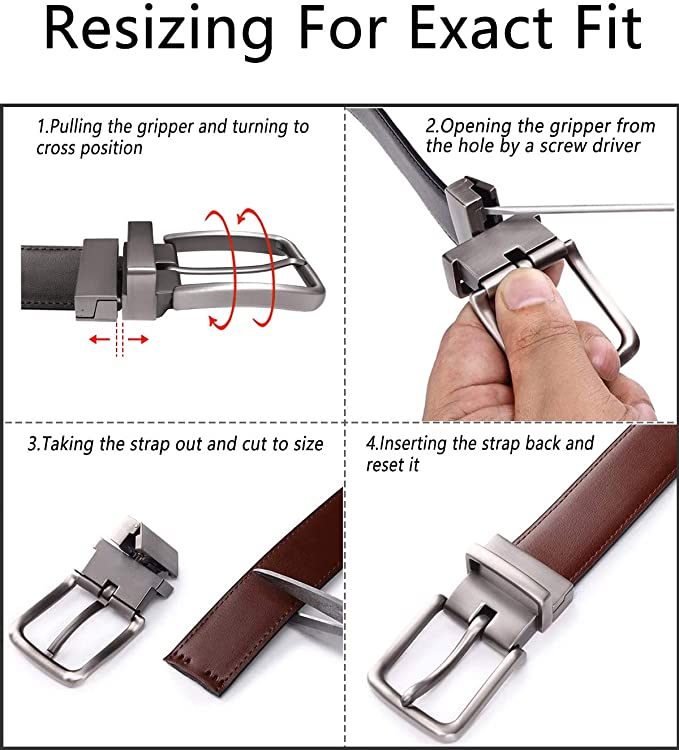 Resizing For Exact Fit

1.Pulling the gripper and turning to cross position

2.Opening the gripper from the hole by a screw driver

3.Taking the strap out and cut to size

4.Inserting the strap back and reset it