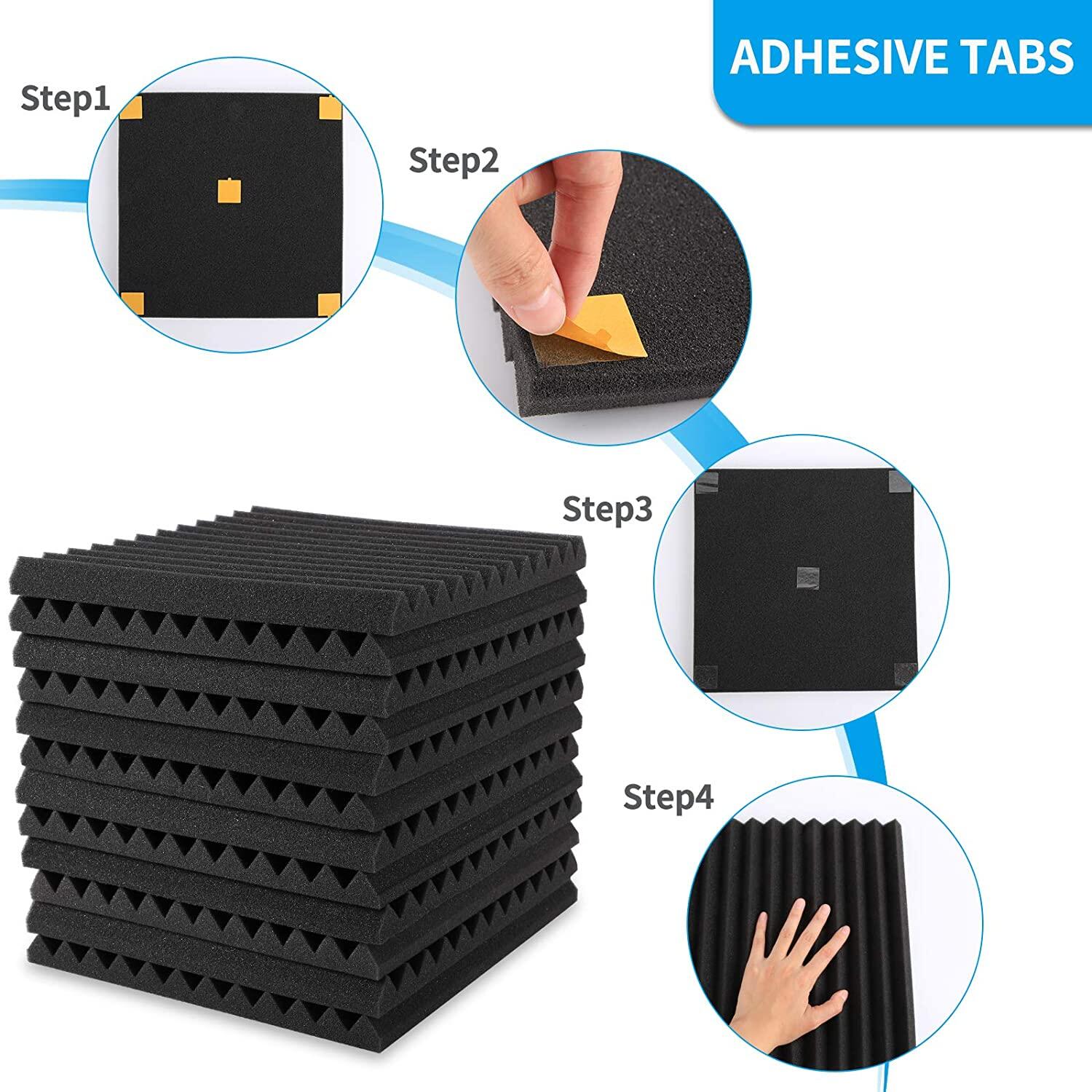 ADHESIVE TABS

Step1

Step2

Step3

Step4