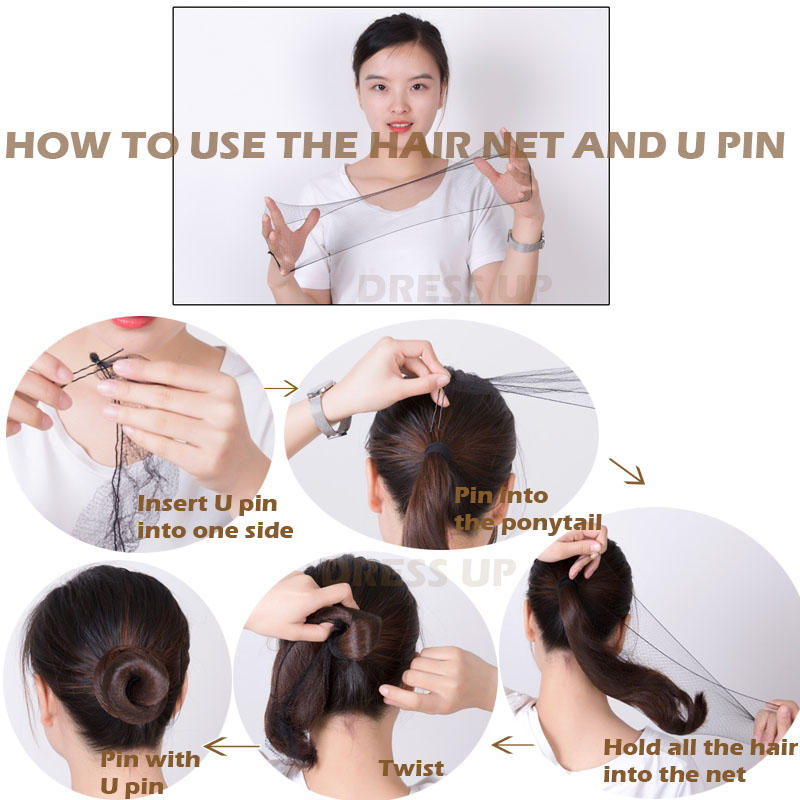 HOW TO USE THE HAIR NET AND U PIN

DRESS UP

Insert U pin into one side

Pin into the ponytail

DRESS UP

Hold all the hair into the net

Twist

Pin with U pin