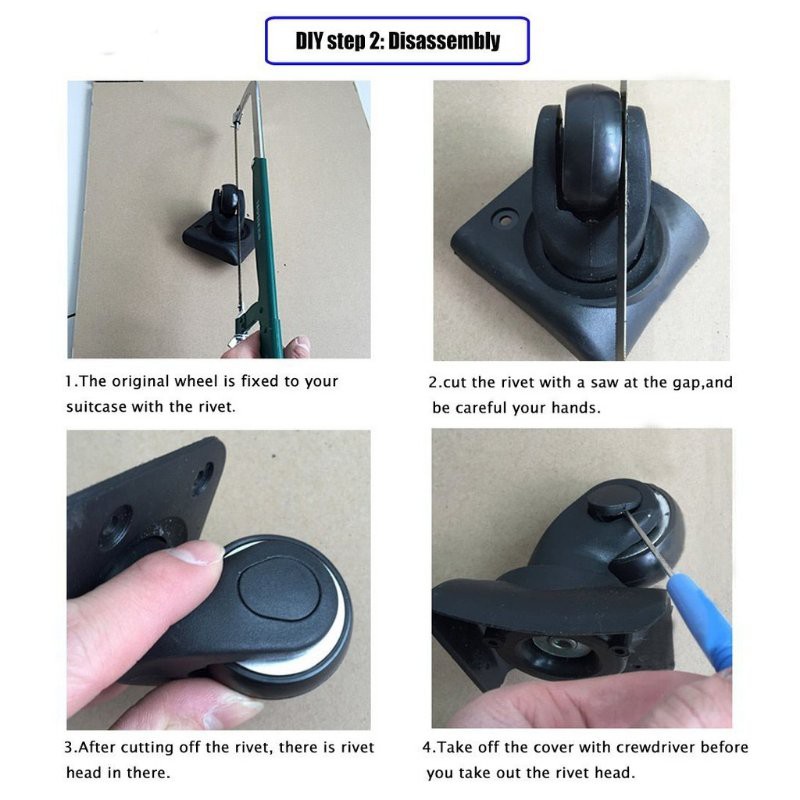 DIY step 2: Disassembly

1.The original wheel is fixed to your suitcase with the rivet.

2.cut the rivet with a saw at the gap,and be careful your hands.

3.After cutting off the rivet, there is rivet head in there.

4.Take off the cover with crewdriver before you take out the rivet head.