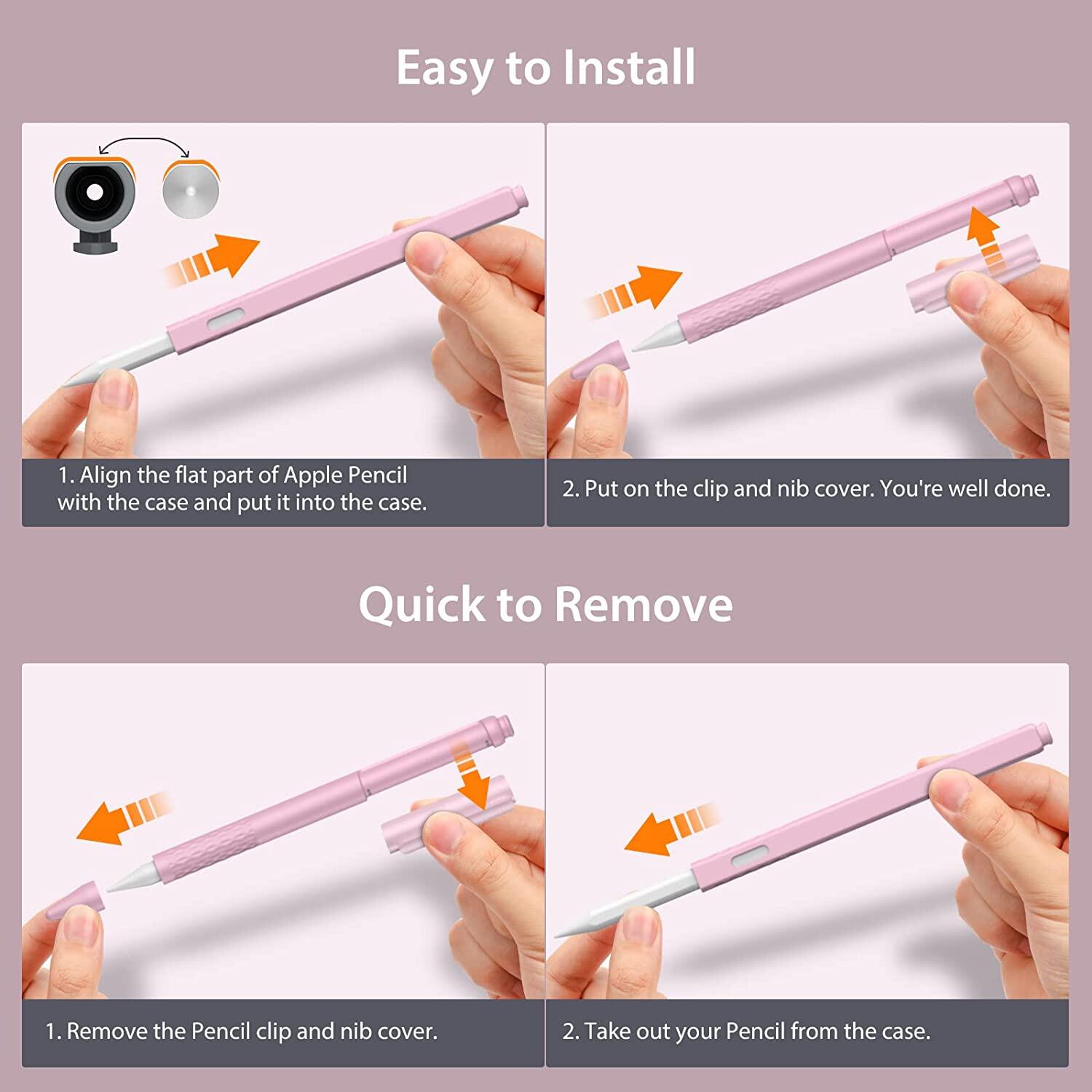 Easy to Install

1. Align the flat part of Apple Pencil with the case and put it into the case.

2. Put on the clip and nib cover. You're well done.

Quick to Remove

1. Remove the Pencil clip and nib cover.

2. Take out your Pencil from the case.