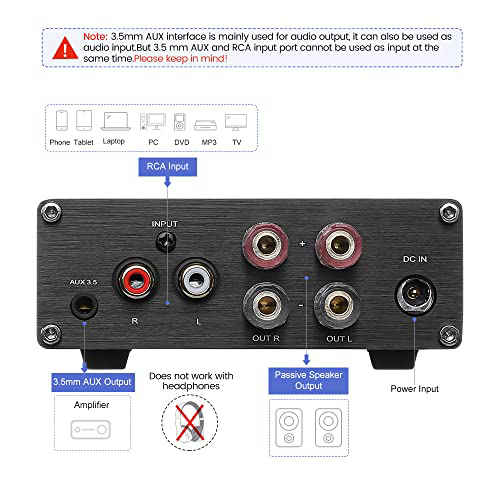 Note: 3.5mm AUX interface is mainly used for audio output, it can also be used as audio input.But 3.5 mm AUX and RCA input port cannot be used as input at the same time.Please keep in mind!

Phone Tablet Laptop PC DVD MP3 TV

RCA Input

INPUT

AUX 3.5

R

L

+

-

OUT R

OUT L

DC IN

3.5mm AUX Output

Amplifier

Does not work with headphones

Passive Speaker Output

Power Input