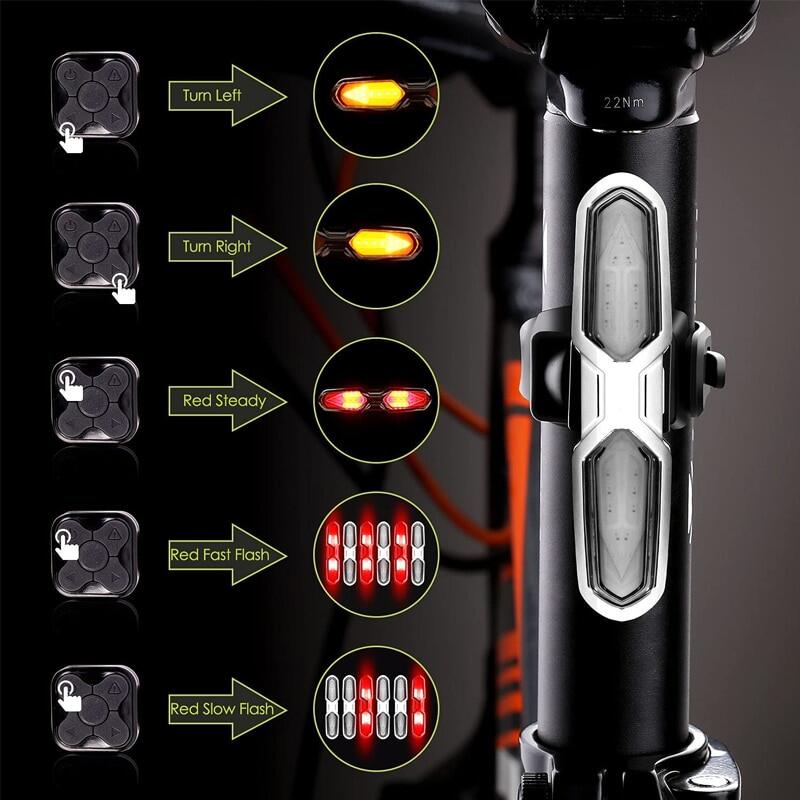 Turn Left

Turn Right

Red Steady

Red Fast Flash

Red Slow Flash

22Nm